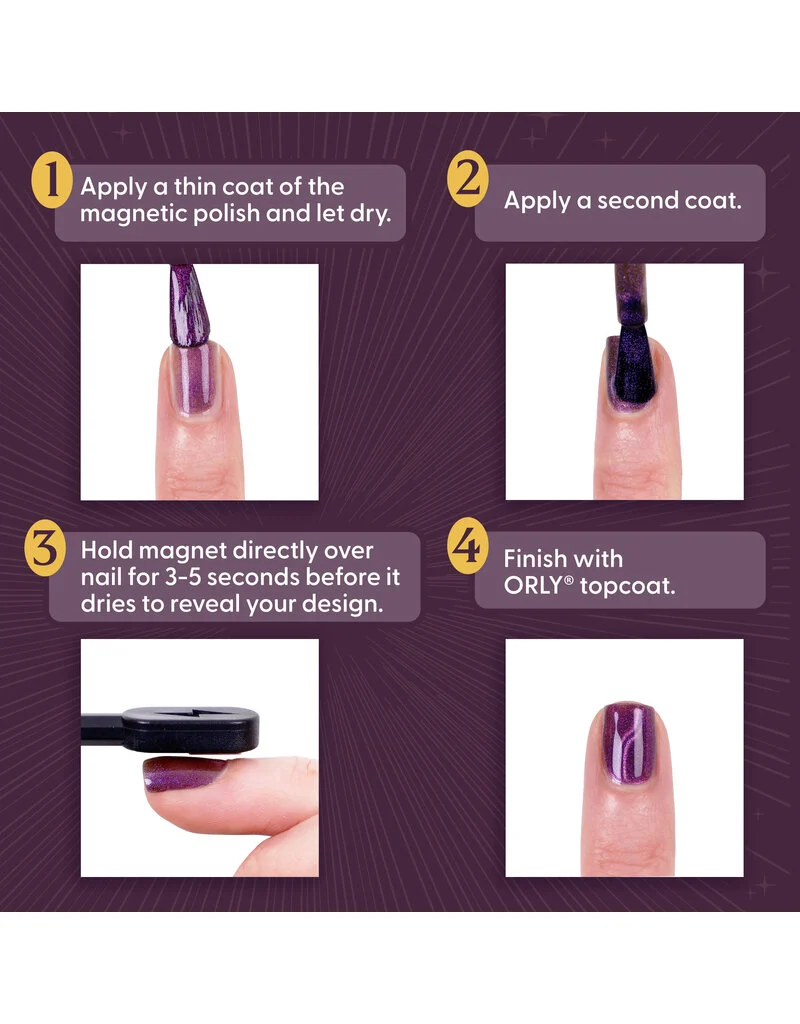 1 Apply a thin coat of the magnetic polish and let dry.

2 Apply a second coat.

3 Hold magnet directly over nail for 3-5 seconds before it dries to reveal your design.

4 Finish with ORLY® topcoat.